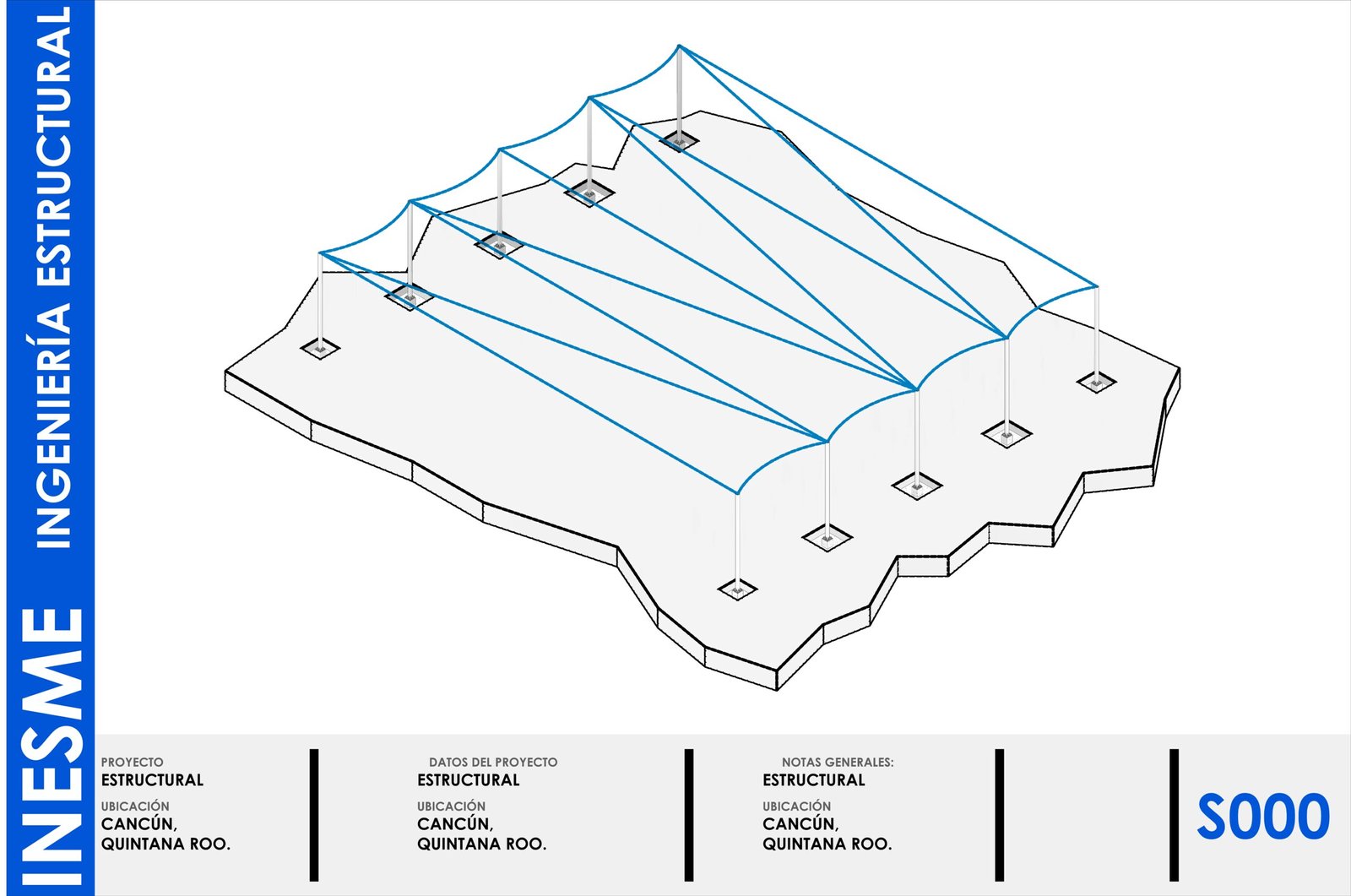 INESME INGENIERÍA ESTRUCTURAL

PROYECTO
ESTRUCTURAL
UBICACIÓN
CANCÚN, QUINTANA ROO.

DATOS DEL PROYECTO
ESTRUCTURAL
UBICACIÓN
CANCÚN, QUINTANA ROO.

NOTAS GENERALES:
ESTRUCTURAL
UBICACIÓN
CANCÚN, QUINTANA ROO.

S000